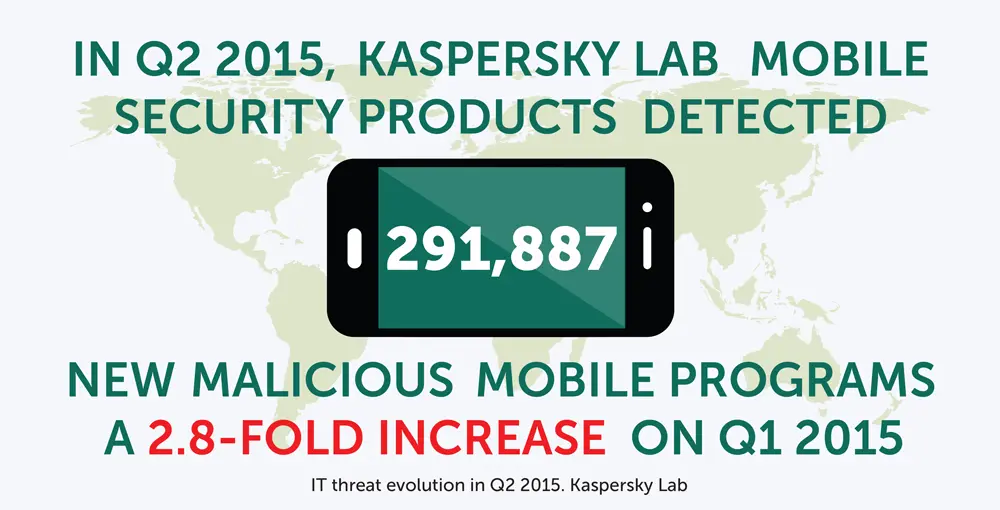 IN Q2 2015, KASPERSKY LAB MOBILE SECURITY PRODUCTS DETECTED

291,887

NEW MALICIOUS MOBILE PROGRAMS A 2.8-FOLD INCREASE ON Q1 2015

IT threat evolution in Q2 2015. Kaspersky Lab